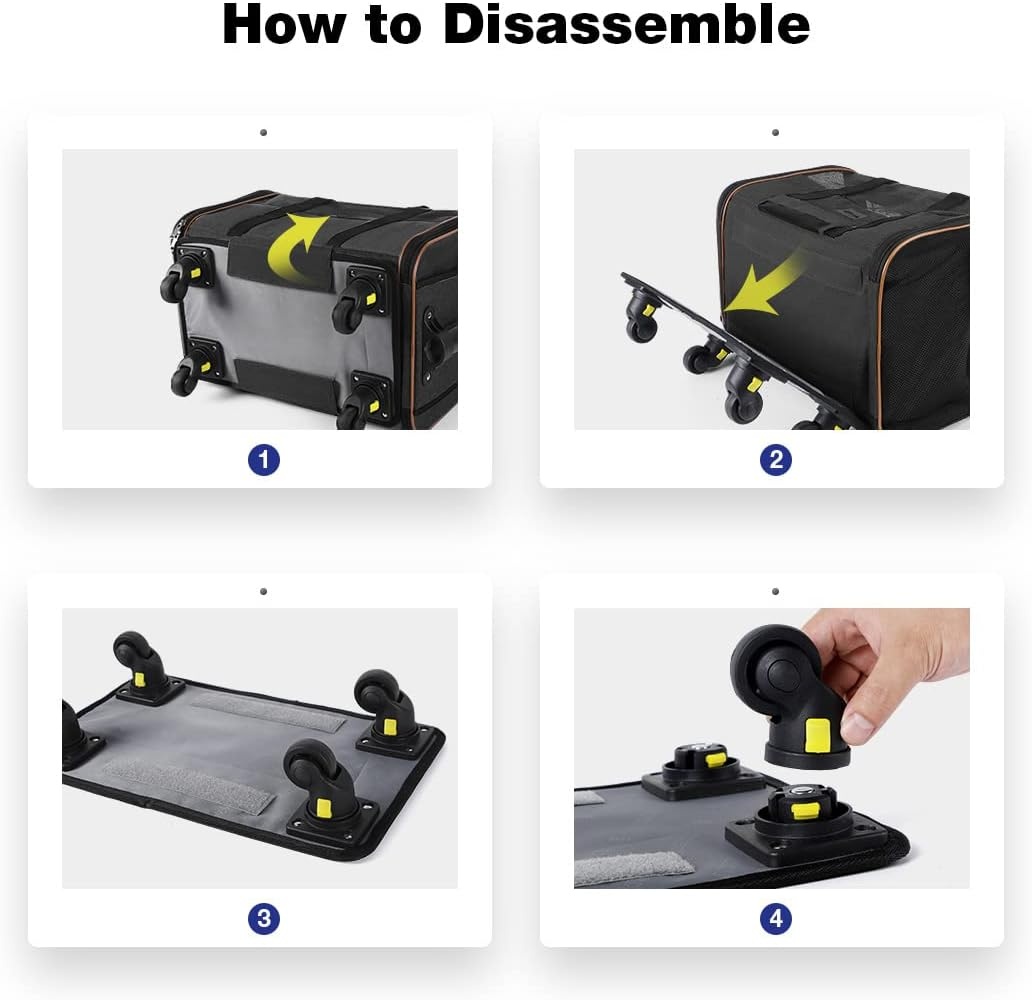 How to Disassemble

1

2

3

4